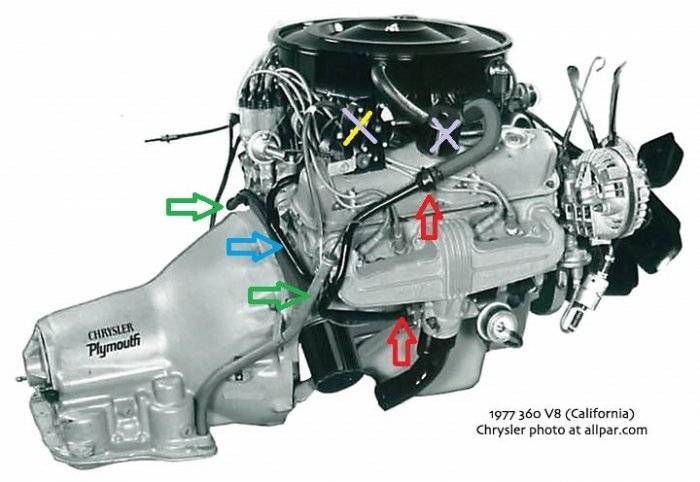 CHRYSLER
Plymouth

1977 360 V8 (California)
Chrysler photo at allpar.com