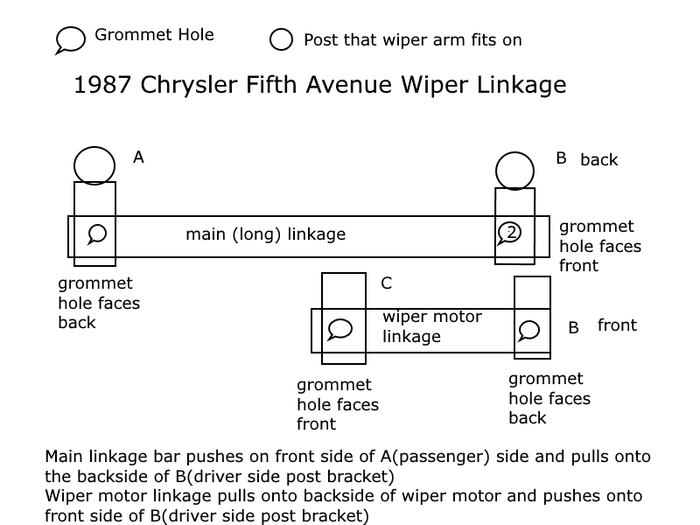 Grommet Hole

Post that wiper arm fits on

1987 Chrysler Fifth Avenue Wiper Linkage

A

B back

main (long) linkage

2

grommet hole faces front

grommet hole faces back

C

wiper motor linkage

B front

grommet hole faces front

grommet hole faces back

Main linkage bar pushes on front side of A(passenger) side and pulls onto the backside of B(driver side post bracket)
Wiper motor linkage pulls onto backside of wiper motor and pushes onto front side of B(driver side post bracket)