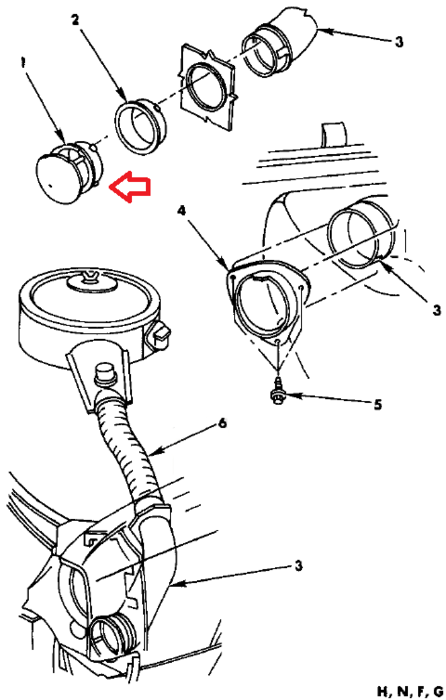 1
2
3
4
3
5
6
3
H, N, F, G