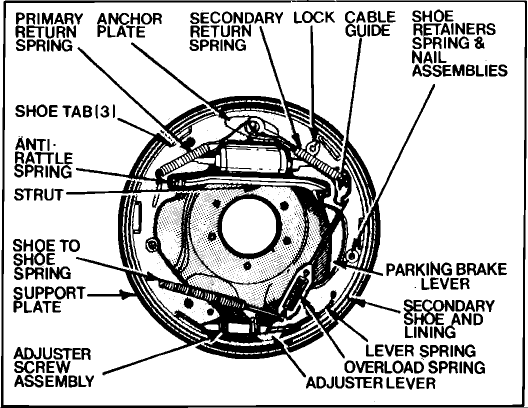 PRIMARY RETURN SPRING

ANCHOR PLATE

SECONDARY RETURN SPRING

LOCK

CABLE GUIDE

SHOE RETAINERS SPRING & NAIL ASSEMBLIES

SHOE TAB (3)

ANTI-RATTLE SPRING

STRUT

SHOE TO SHOE SPRING

SUPPORT PLATE

ADJUSTER SCREW ASSEMBLY

PARKING BRAKE LEVER

SECONDARY SHOE AND LINING

LEVER SPRING

OVERLOAD SPRING

ADJUSTER LEVER