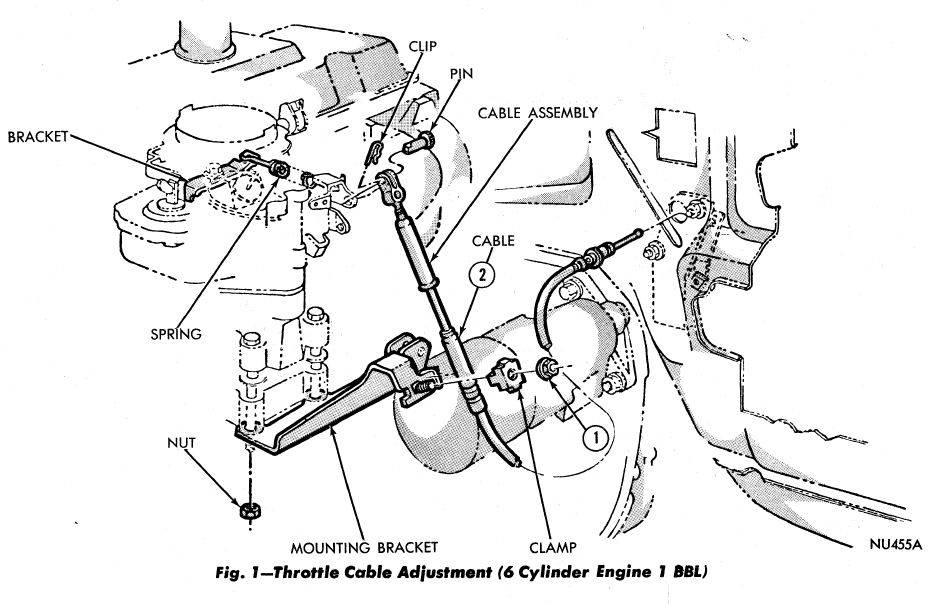 CLIP

PIN

CABLE ASSEMBLY

BRACKET

CABLE

2

SPRING

1

NUT

MOUNTING BRACKET

CLAMP

NU455A

Fig. 1—Throttle Cable Adjustment (6 Cylinder Engine 1 BBL)