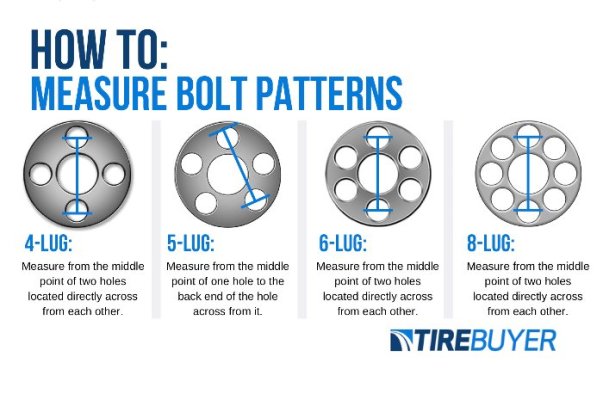 HOW TO:
MEASURE BOLT PATTERNS

4-LUG:
Measure from the middle point of two holes located directly across from each other.

5-LUG:
Measure from the middle point of one hole to the back end of the hole across from it.

6-LUG:
Measure from the middle point of two holes located directly across from each other.

8-LUG:
Measure from the middle point of two holes located directly across from each other.

TIREBUYER